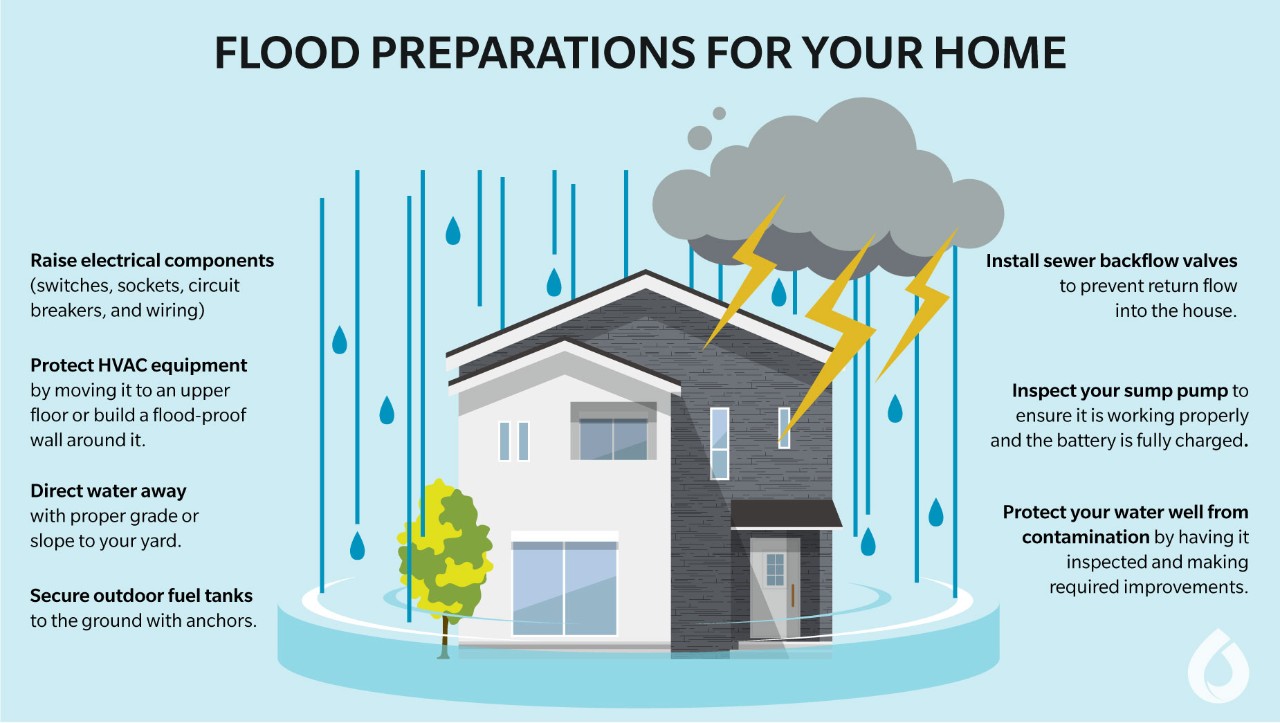 FLOOD PREPARATIONS FOR YOUR HOME

Raise electrical components (switches, sockets, circuit breakers, and wiring)

Protect HVAC equipment by moving it to an upper floor or build a flood-proof wall around it.

Direct water away with proper grade or slope to your yard.

Secure outdoor fuel tanks to the ground with anchors.

Install sewer backflow valves to prevent return flow into the house.

Inspect your sump pump to ensure it is working properly and the battery is fully charged.

Protect your water well from contamination by having it inspected and making required improvements.