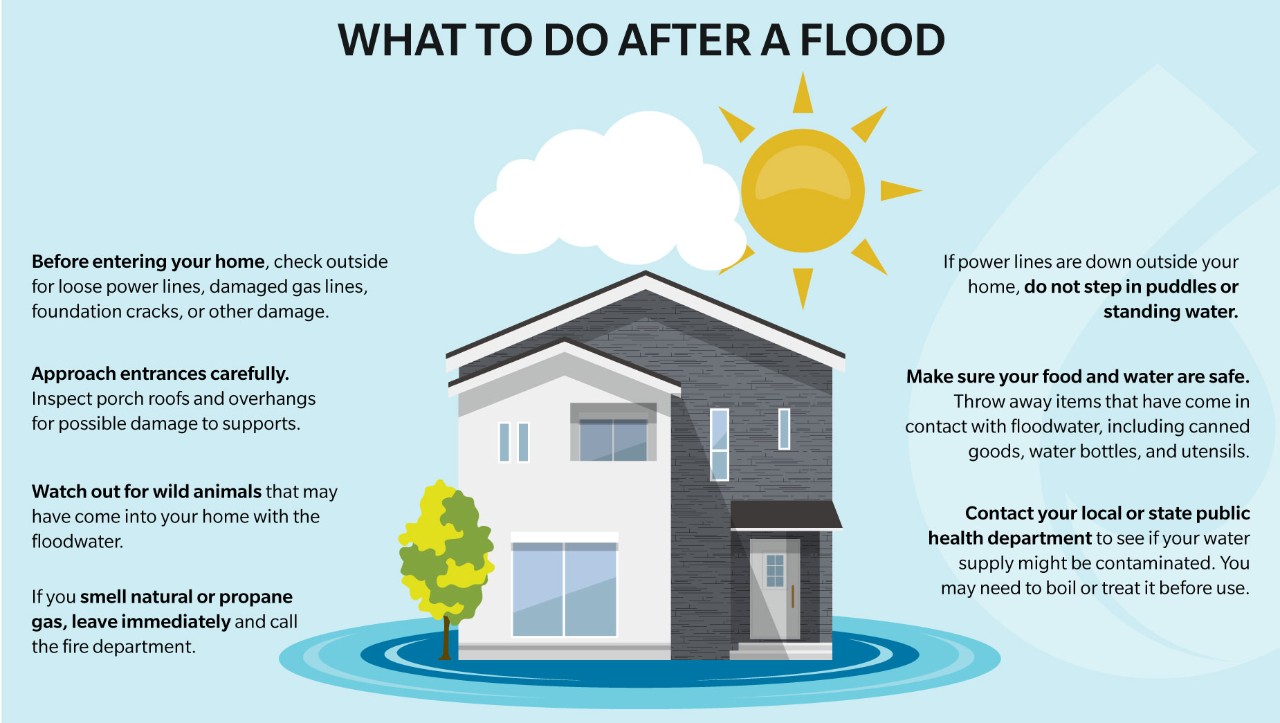 WHAT TO DO AFTER A FLOOD

Before entering your home, check outside for loose power lines, damaged gas lines, foundation cracks, or other damage.

Approach entrances carefully. Inspect porch roofs and overhangs for possible damage to supports.

Watch out for wild animals that may have come into your home with the floodwater.

If you smell natural or propane gas, leave immediately and call the fire department.

If power lines are down outside your home, do not step in puddles or standing water.

Make sure your food and water are safe. Throw away items that have come in contact with floodwater, including canned goods, water bottles, and utensils.

Contact your local or state public health department to see if your water supply might be contaminated. You may need to boil or treat it before use.